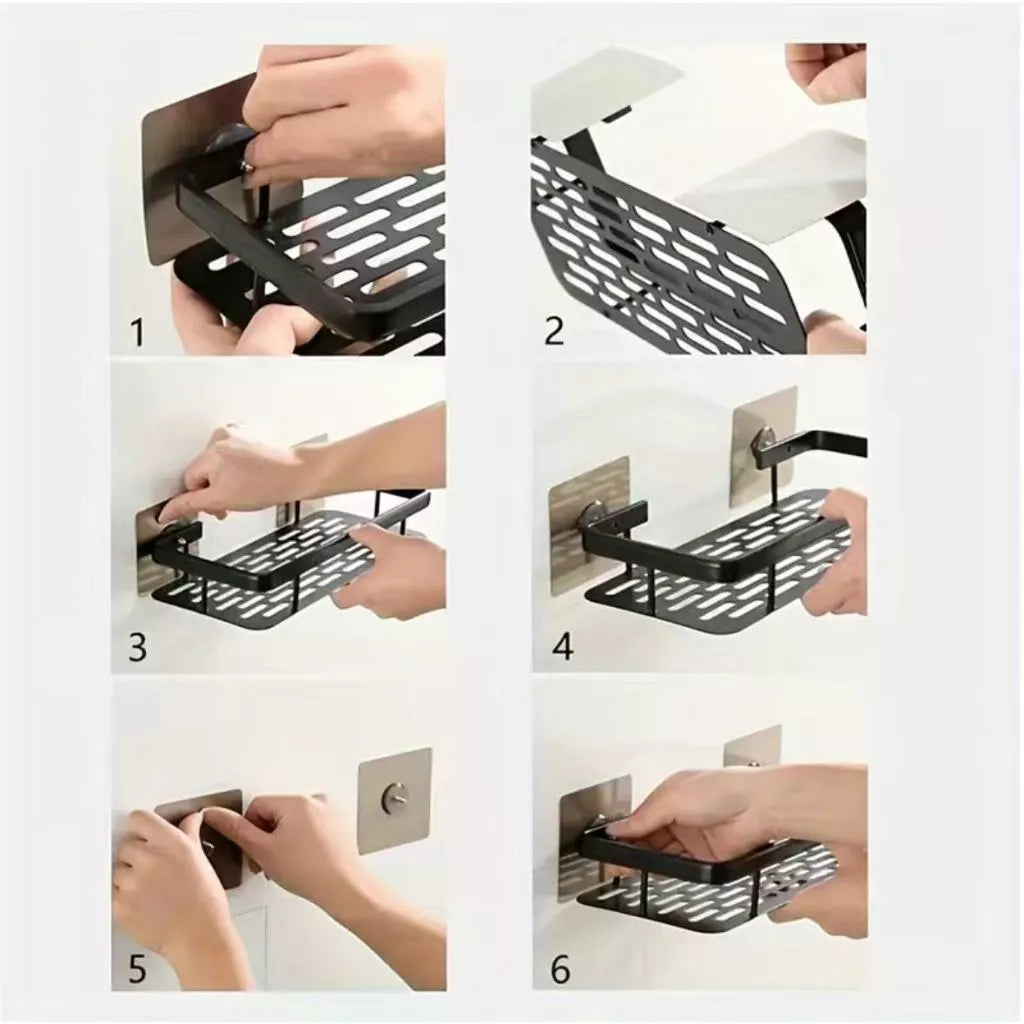 1

2

3

4

5

6